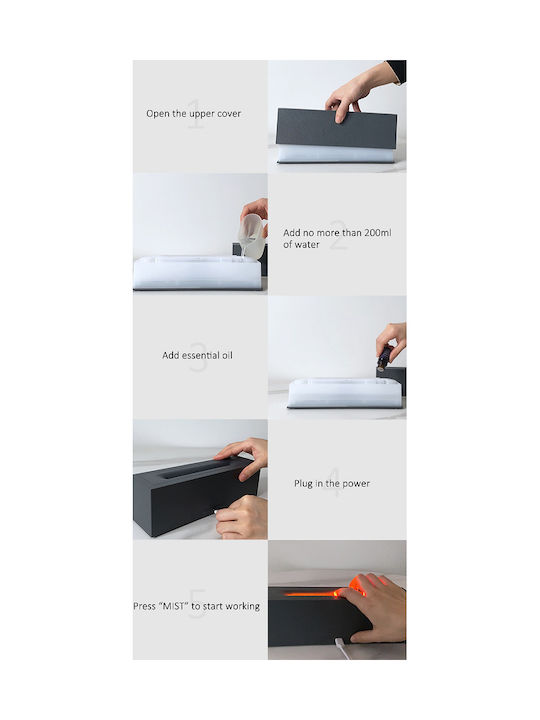 1
Open the upper cover

2
Add no more than 200ml of water

3
Add essential oil

4
Plug in the power

5
Press "MIST" to start working