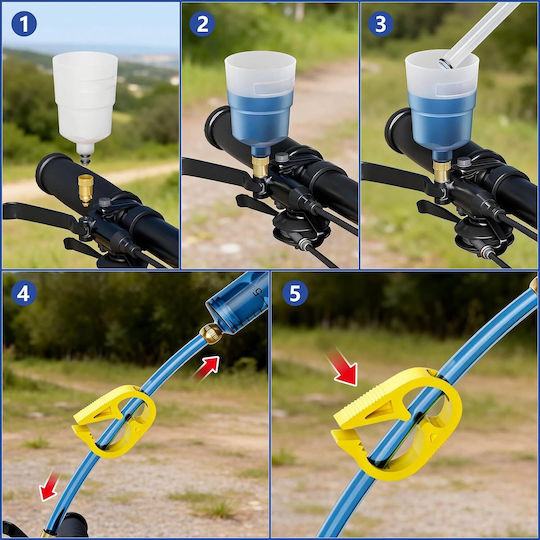 1

2

3

4

5

5