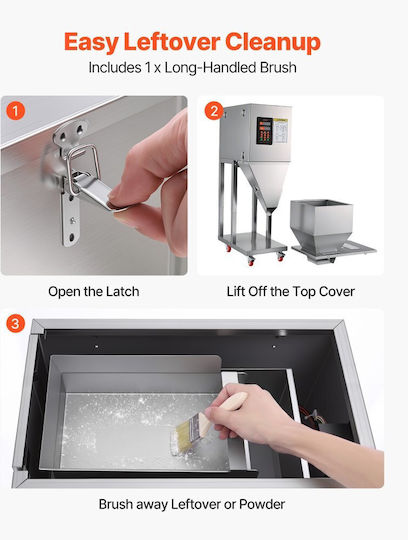 Easy Leftover Cleanup
Includes 1 x Long-Handled Brush

1

Open the Latch

2

Lift Off the Top Cover

3

Brush away Leftover or Powder