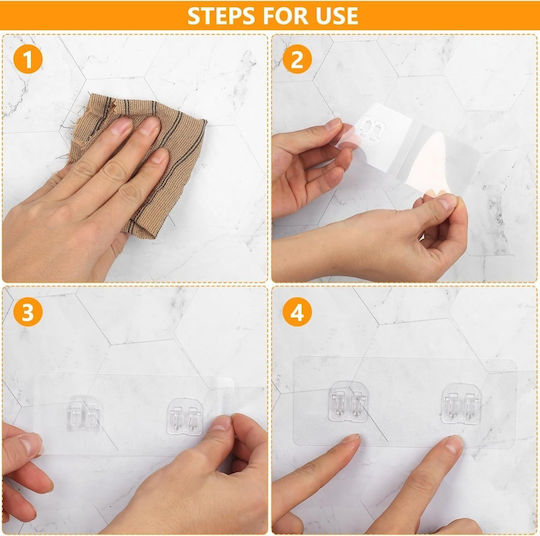 STEPS FOR USE

1

2

3

4