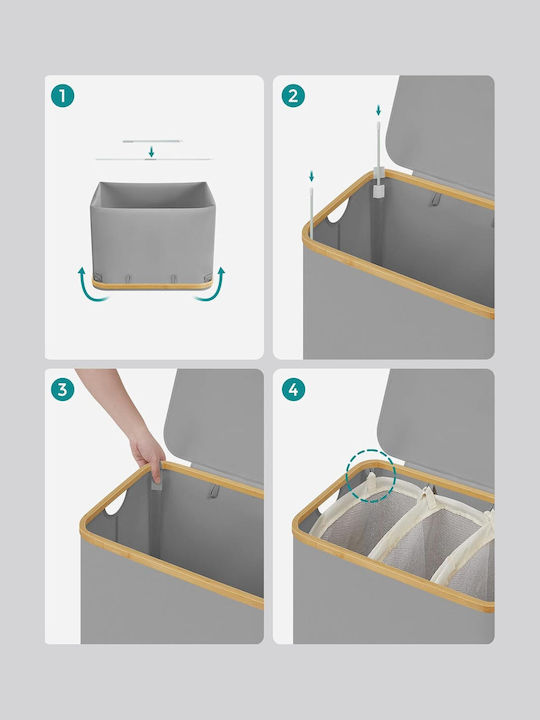 1

2

3

4