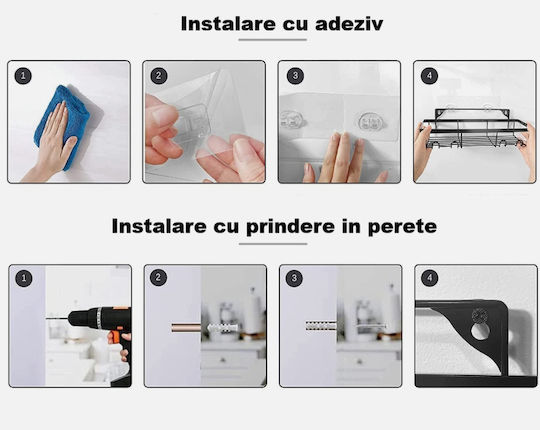 Instalare cu adeziv

1

2

3

4

Instalare cu prindere in perete

1

2

3

4