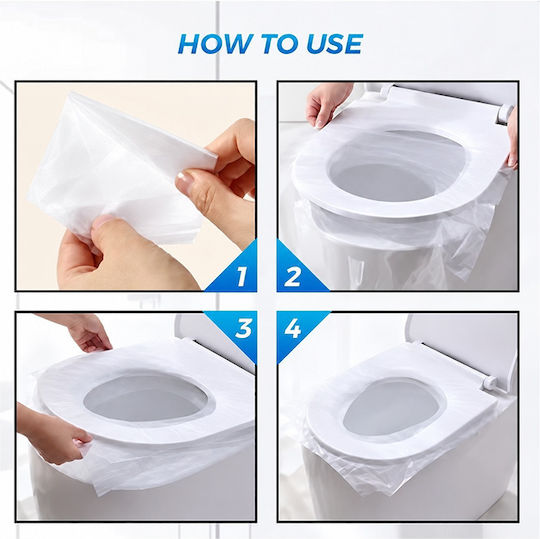 HOW TO USE

1

2

3

4