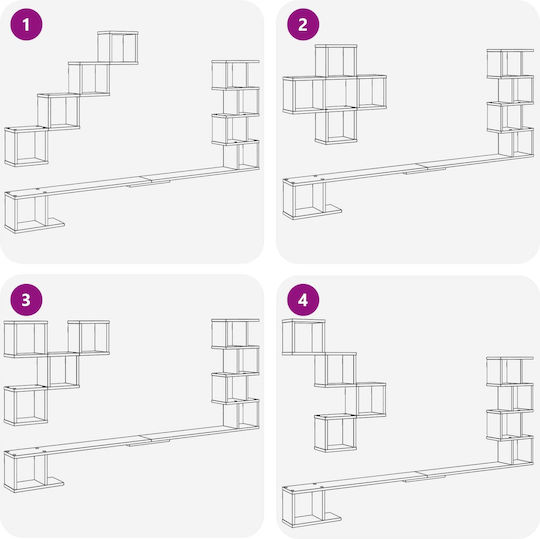 1
2
3
4