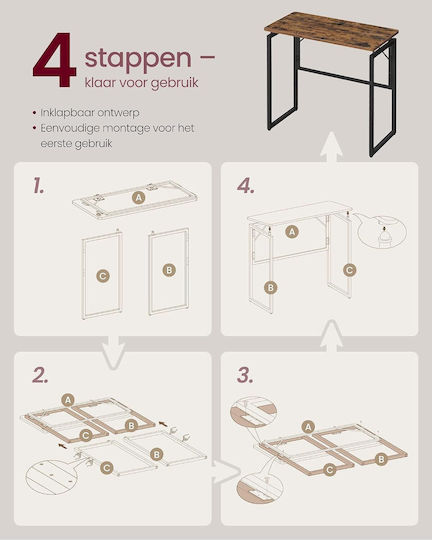 4 stappen –
klaar voor gebruik

• Inklapbaar ontwerp
• Eenvoudige montage voor het eerste gebruik

1.
A
C
B

4.
A
B
C

2.
A
B
C
B
C

3.
A
C
B