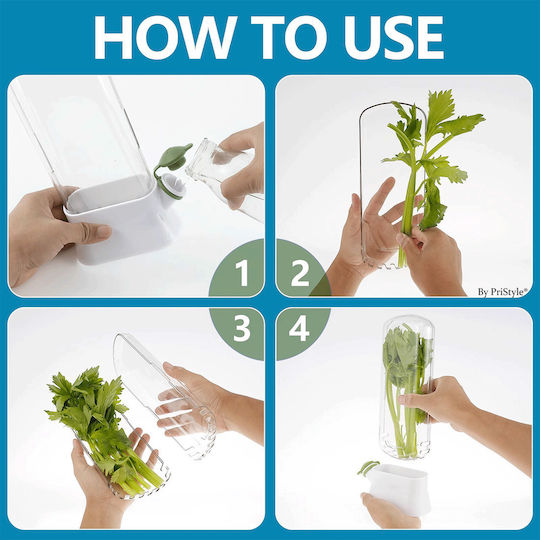 HOW TO USE

1

2

By PriStyle®

3

4