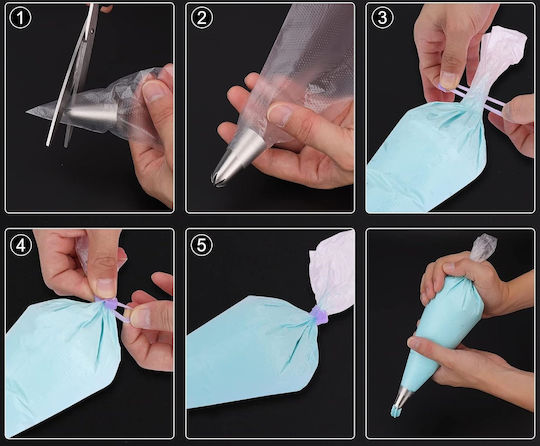 1

2

3

4

5