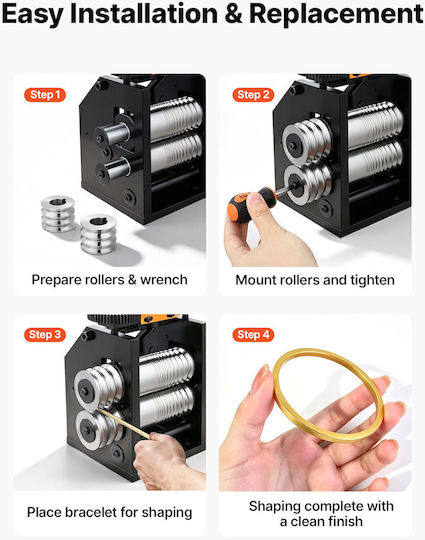 Easy Installation & Replacement

Step 1

Prepare rollers & wrench

Step 2

Mount rollers and tighten

Step 3

Place bracelet for shaping

Step 4

Shaping complete with a clean finish