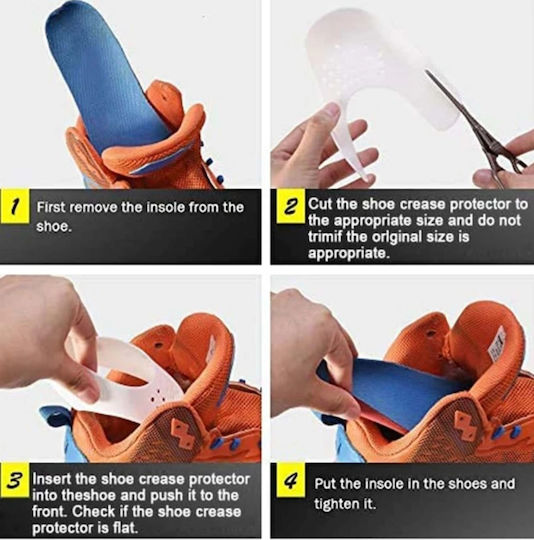 1 First remove the insole from the shoe.

2 Cut the shoe crease protector to the appropriate size and do not trimif the original size is appropriate.

3 Insert the shoe crease protector into theshoe and push it to the front. Check if the shoe crease protector is flat.

4 Put the insole in the shoes and tighten it.