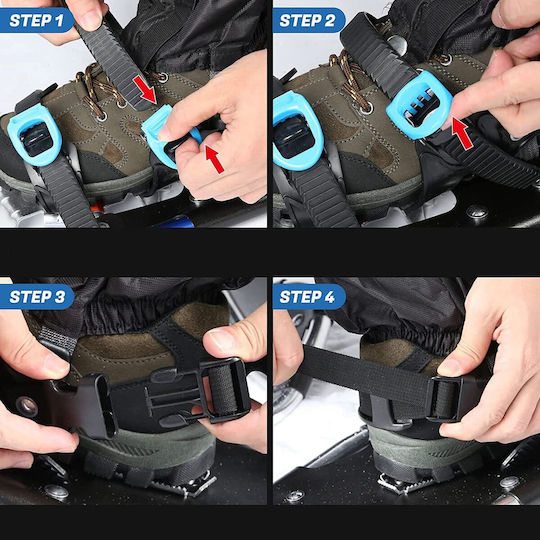 STEP 1

STEP 2

STEP 3

STEP 4