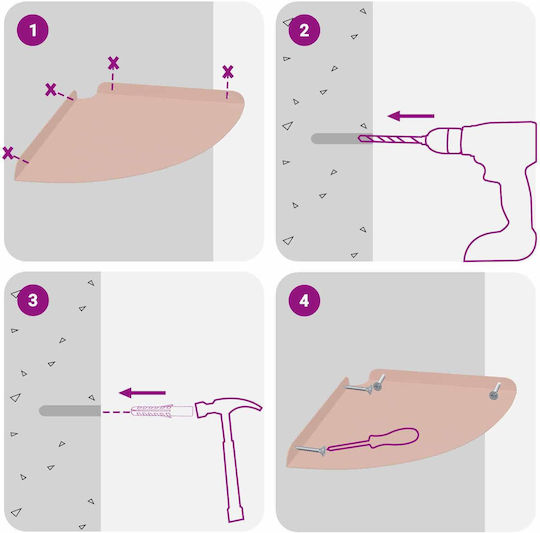 1

2

3

4