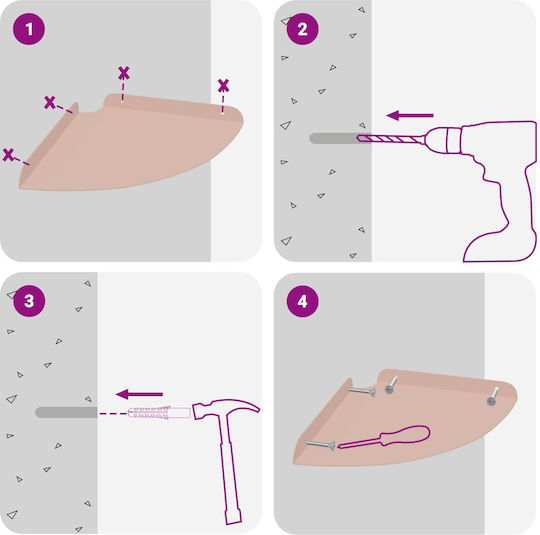 1

2

3

4