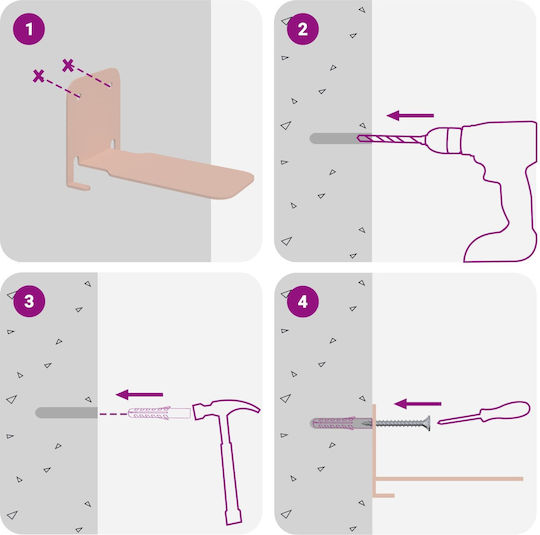 1

2

3

4