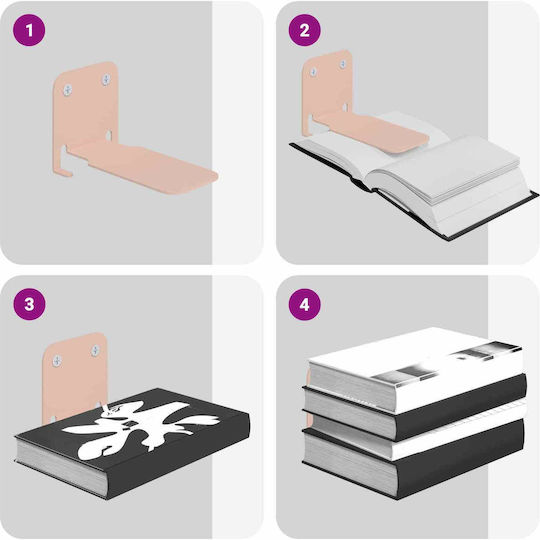 1

2

3

4