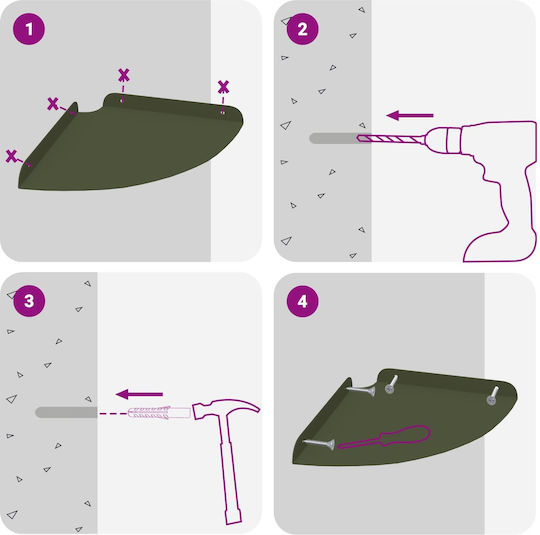 1
X
X
X
X

2

3

4