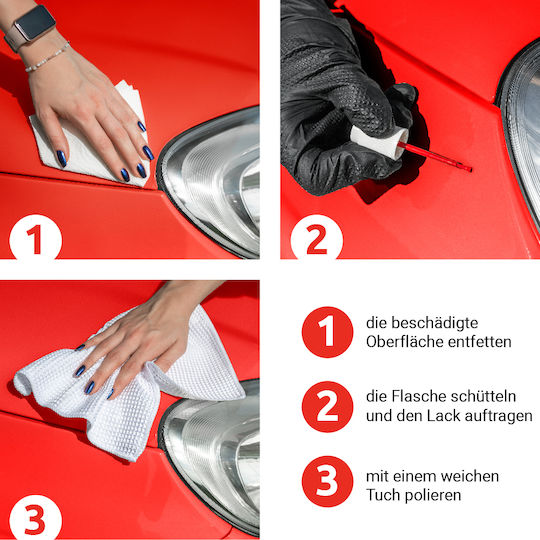 1

2

3

1 die beschädigte Oberfläche entfetten

2 die Flasche schütteln und den Lack auftragen

3 mit einem weichen Tuch polieren