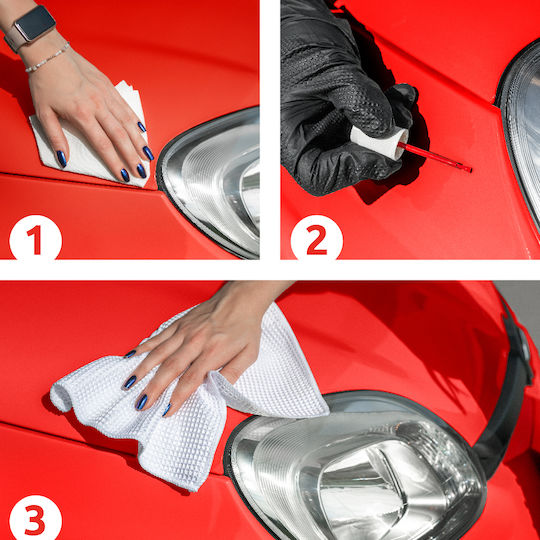 1

2

3