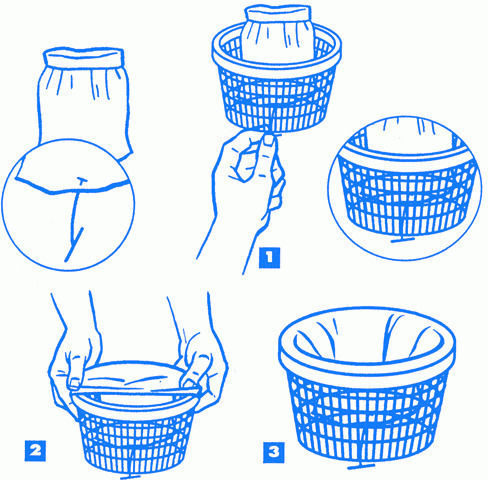 1

2

3