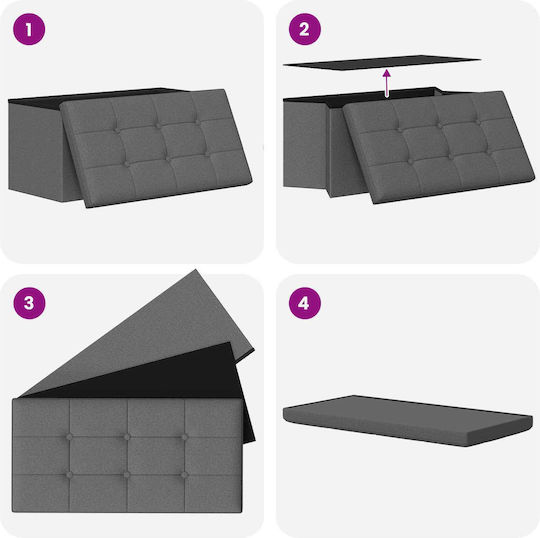 1

2

3

4