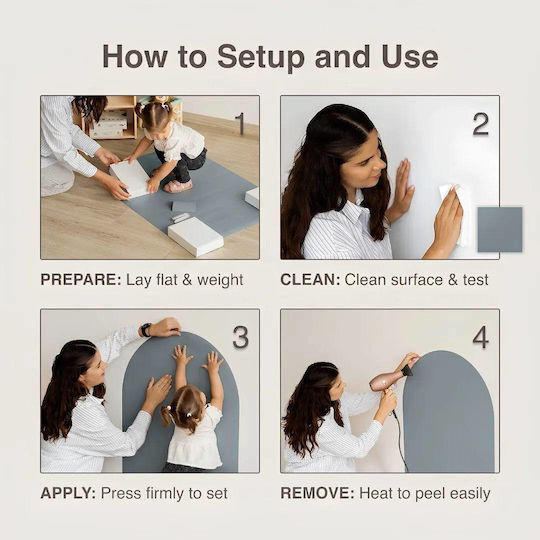 How to Setup and Use

1

PREPARE: Lay flat & weight

2

CLEAN: Clean surface & test

3

APPLY: Press firmly to set

4

REMOVE: Heat to peel easily