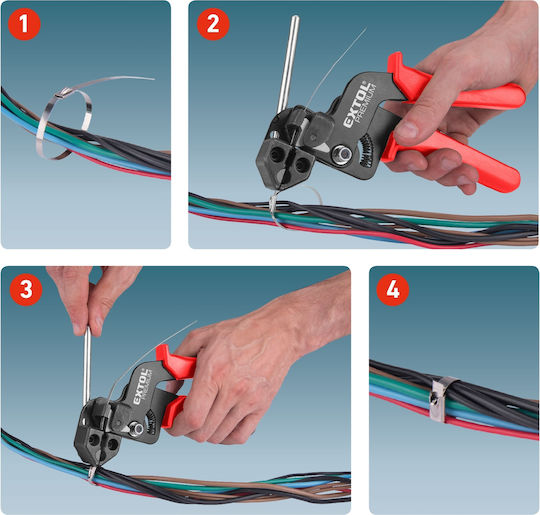 1

2

EXTOL PREMIUM

3

EXTOL PREMIUM

4