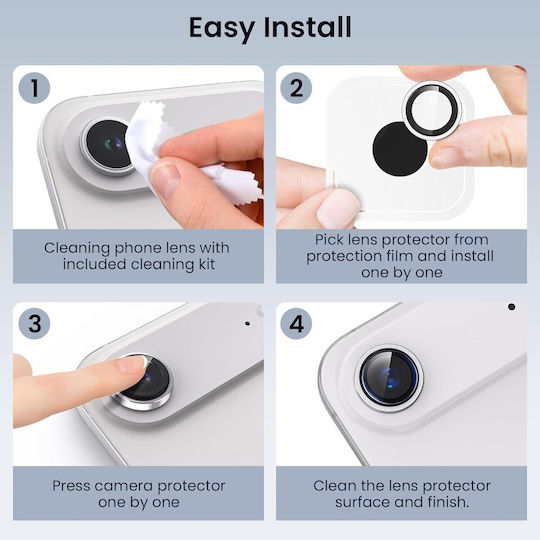 Easy Install

1

Cleaning phone lens with included cleaning kit

2

Pick lens protector from protection film and install one by one

3

Press camera protector one by one

4

Clean the lens protector surface and finish.