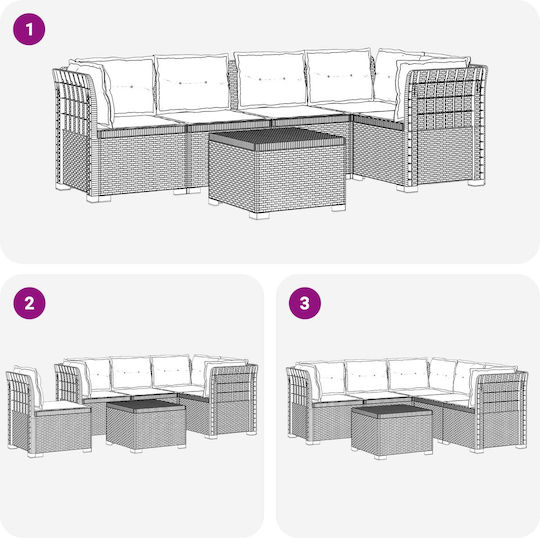 1

2

3