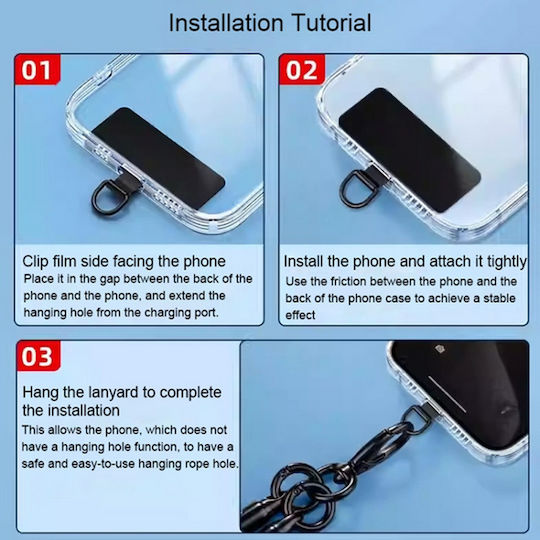 Installation Tutorial

01

Clip film side facing the phone
Place it in the gap between the back of the phone and the phone, and extend the hanging hole from the charging port.

02

Install the phone and attach it tightly
Use the friction between the phone and the back of the phone case to achieve a stable effect

03

Hang the lanyard to complete the installation
This allows the phone, which does not have a hanging hole function, to have a safe and easy-to-use hanging rope hole.