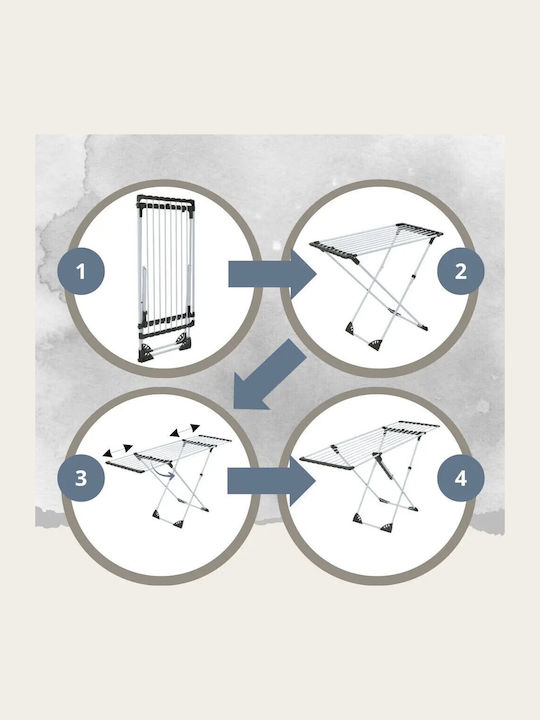 1

2

3

4