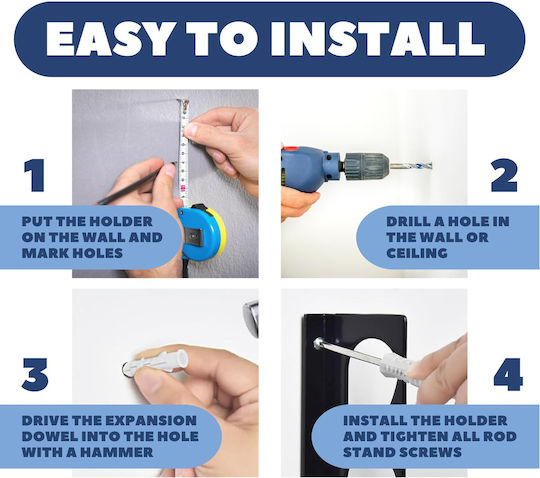 EASY TO INSTALL

1

PUT THE HOLDER ON THE WALL AND MARK HOLES

2

DRILL A HOLE IN THE WALL OR CEILING

3

DRIVE THE EXPANSION DOWEL INTO THE HOLE WITH A HAMMER

4

INSTALL THE HOLDER AND TIGHTEN ALL ROD STAND SCREWS