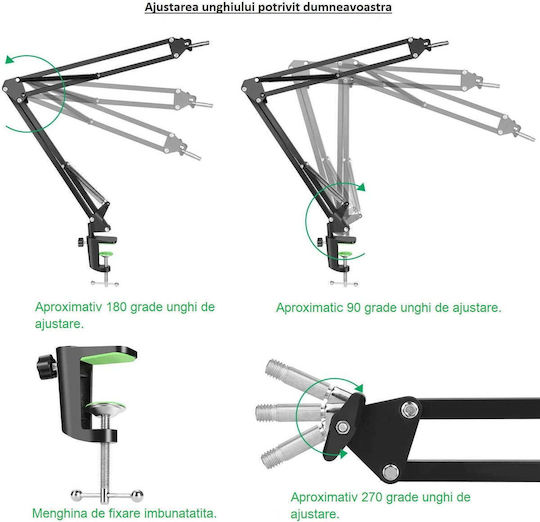 Ajustarea unghiului potrivit dumneavoastra

Aproximativ 180 grade unghi de ajustare.

Aproximatic 90 grade unghi de ajustare.

Menghina de fixare imbunatatita.

Aproximativ 270 grade unghi de ajustare.