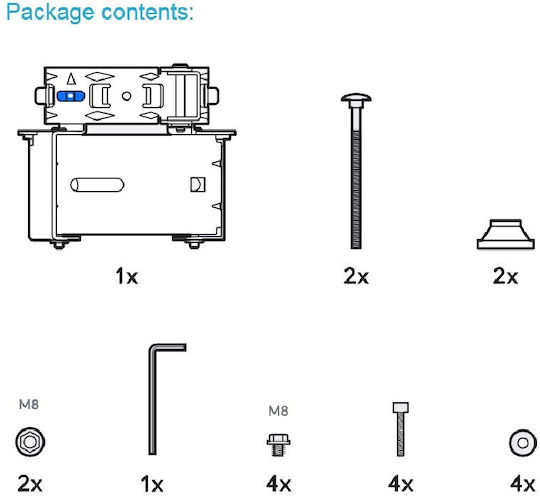 Package contents:

1x

2x

2x

M8

2x

1x

M8

4x

4x

4x