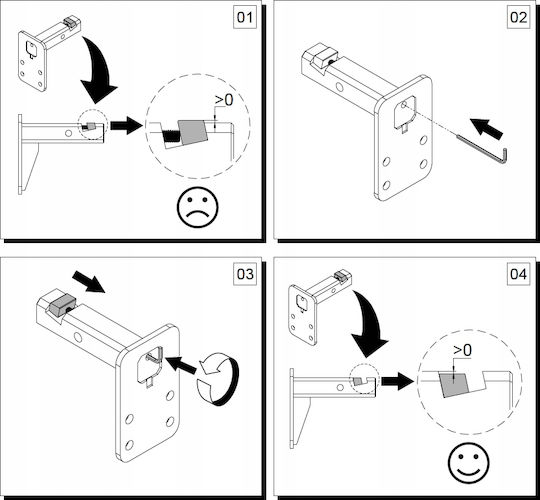 01

>0

02

03

04

>0