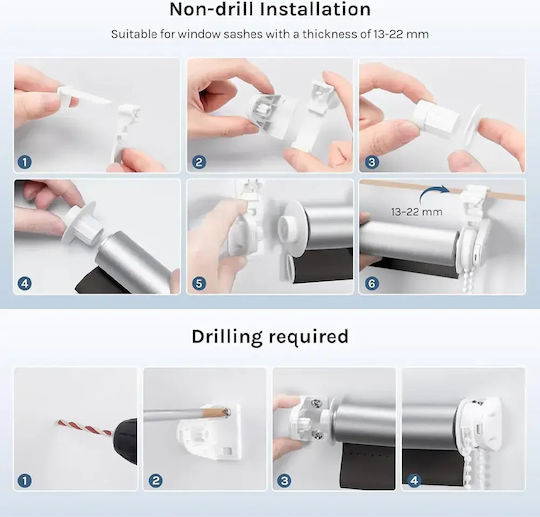 Non-drill Installation

Suitable for window sashes with a thickness of 13-22 mm

1

2

3

4

5

13-22 mm

6

Drilling required

1

2

3

4