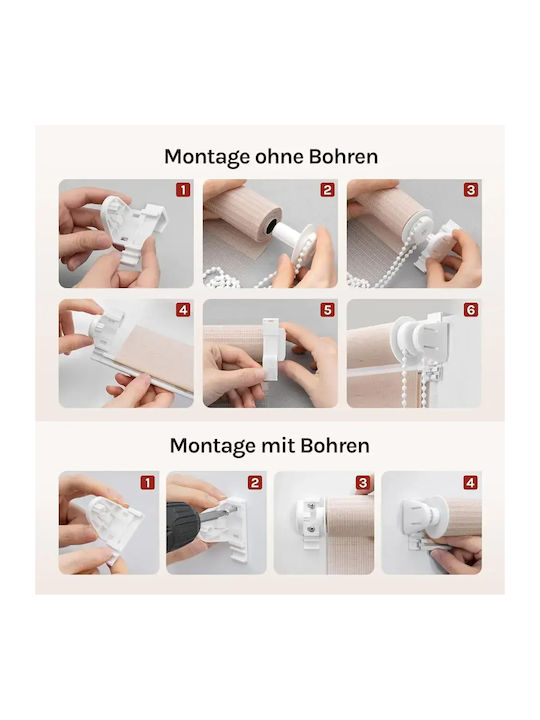 Montage ohne Bohren

1

2

3

4

5

6

Montage mit Bohren

1

2

3

4