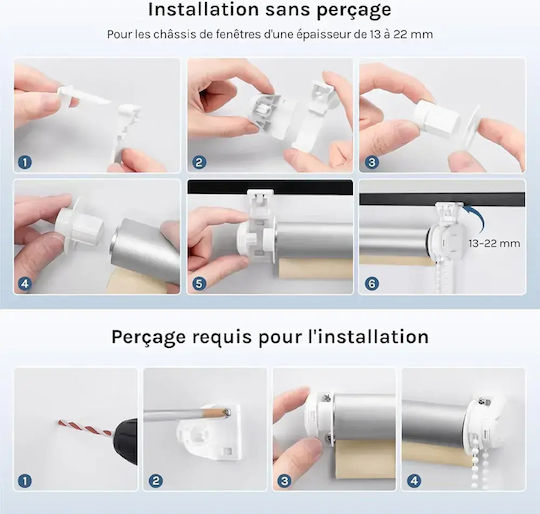 Installation sans perçage

Pour les châssis de fenêtres d'une épaisseur de 13 à 22 mm

1

2

3

4

5

6

13-22 mm

Perçage requis pour l'installation

1

2

3

4