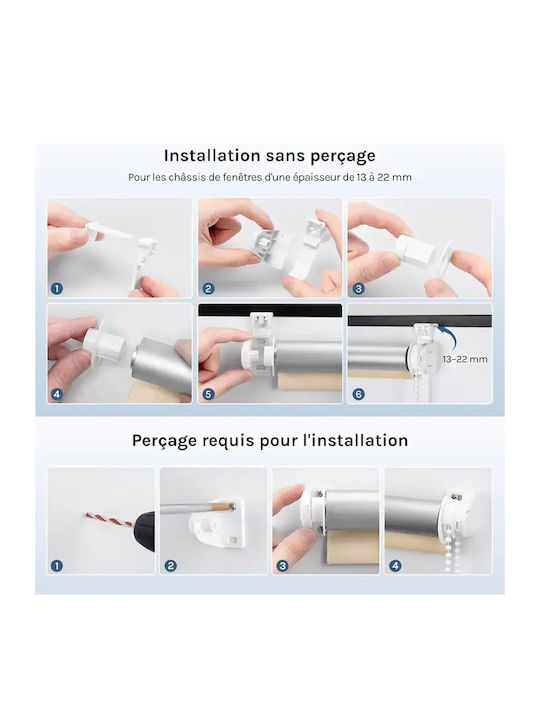 Installation sans perçage

Pour les châssis de fenêtres d'une épaisseur de 13 à 22 mm

1

2

3

4

5

6

13-22 mm

Perçage requis pour l'installation

1

2

3

4