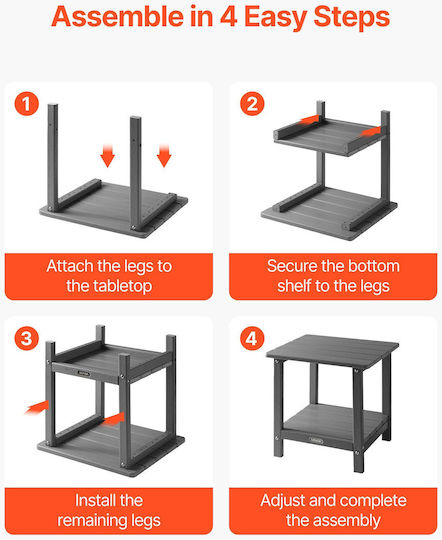 Assemble in 4 Easy Steps

1

Attach the legs to the tabletop

2

Secure the bottom shelf to the legs

3

Install the remaining legs

4

Adjust and complete the assembly