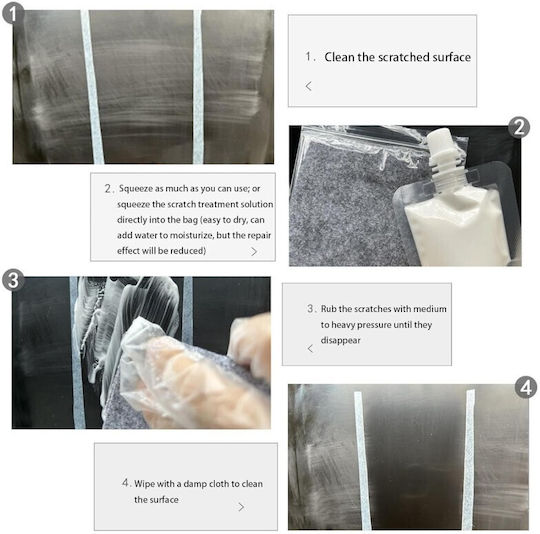 1

1. Clean the scratched surface

<

2

2. Squeeze as much as you can use; or squeeze the scratch treatment solution directly into the bag (easy to dry, can add water to moisturize, but the repair effect will be reduced)

>

3

3. Rub the scratches with medium to heavy pressure until they disappear

<

4

4. Wipe with a damp cloth to clean the surface

>