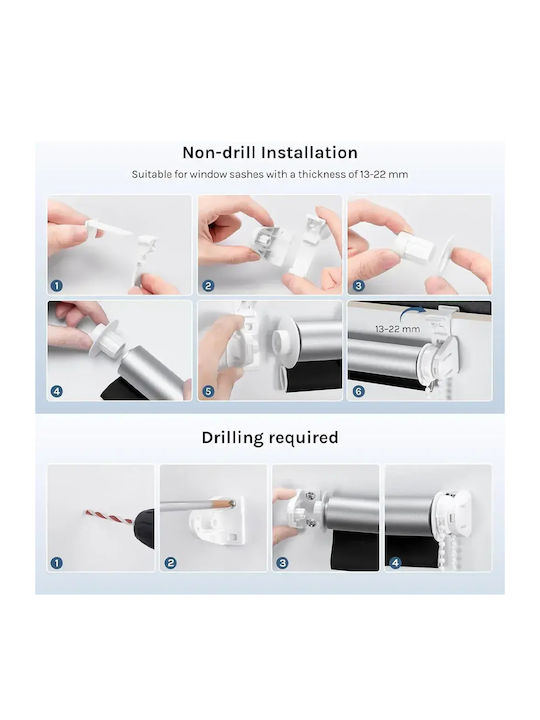 Non-drill Installation

Suitable for window sashes with a thickness of 13-22 mm

1

2

3

4

5

13-22 mm

6

Drilling required

1

2

3

4