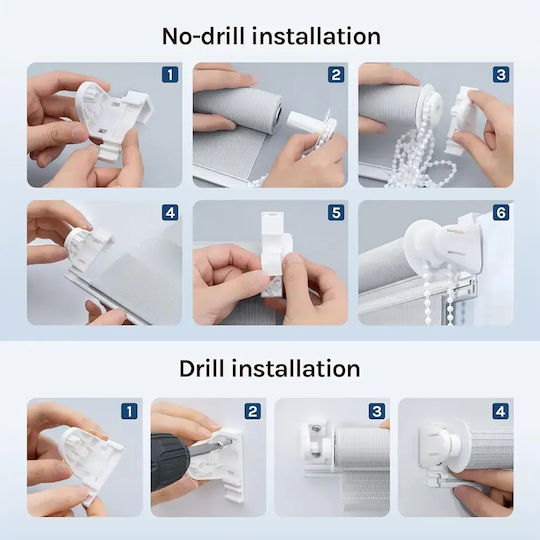 No-drill installation

1

2

3

4

5

6

Drill installation

1

2

3

4