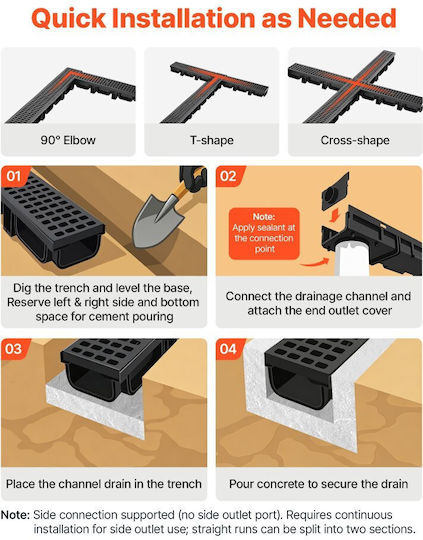 Quick Installation as Needed

90° Elbow

T-shape

Cross-shape

01

Dig the trench and level the base, Reserve left & right side and bottom space for cement pouring

02

Note: Apply sealant at the connection point

Connect the drainage channel and attach the end outlet cover

03

Place the channel drain in the trench

04

Pour concrete to secure the drain

Note: Side connection supported (no side outlet port). Requires continuous installation for side outlet use; straight runs can be split into two sections.