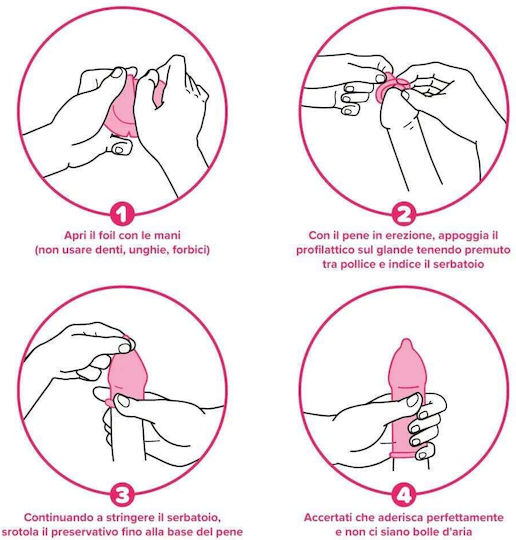 1
Apri il foil con le mani (non usare denti, unghie, forbici)

2
Con il pene in erezione, appoggia il profilattico sul glande tenendo premuto tra pollice e indice il serbatoio

3
Continuando a stringere il serbatoio, srotola il preservativo fino alla base del pene

4
Accertati che aderisca perfettamente e non ci siano bolle d'aria