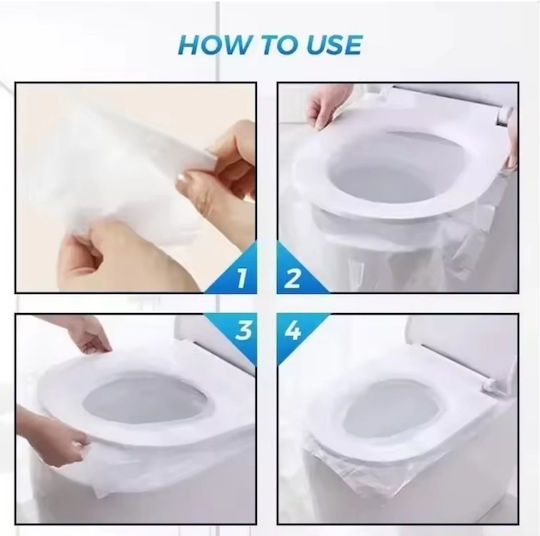 HOW TO USE

1

2

3

4