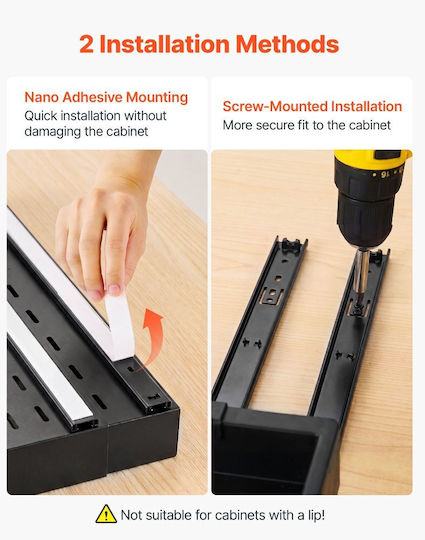 2 Installation Methods

Nano Adhesive Mounting
Quick installation without damaging the cabinet

Screw-Mounted Installation
More secure fit to the cabinet

16

Not suitable for cabinets with a lip!