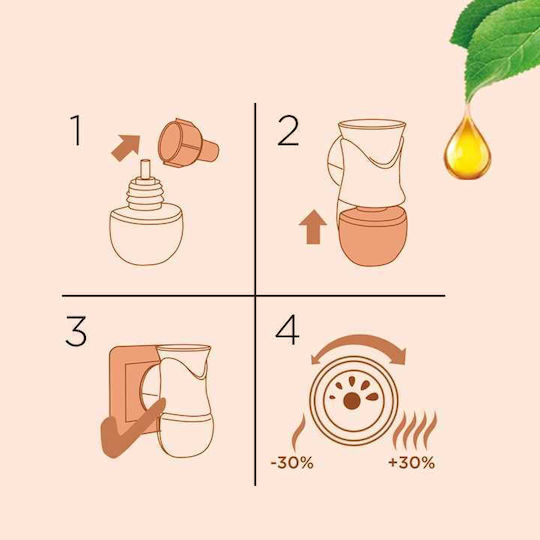 1

2

3

4

-30%

+30%