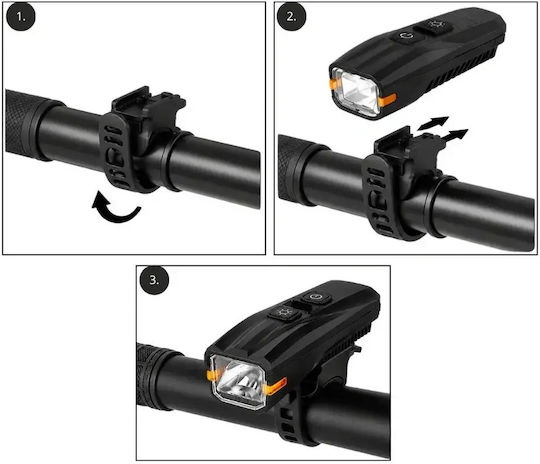 1.

2.

3.