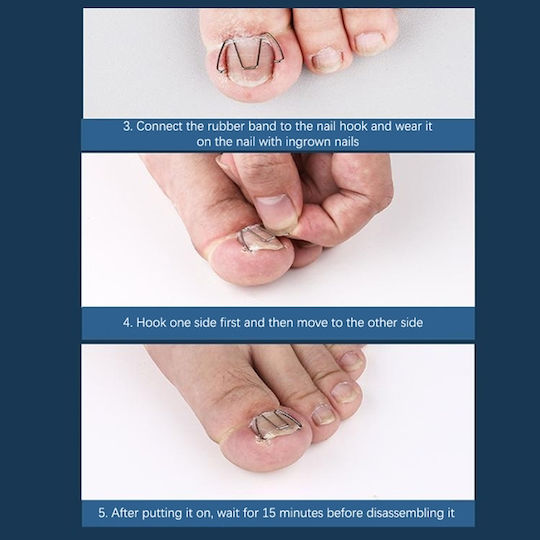 3. Connect the rubber band to the nail hook and wear it on the nail with ingrown nails

4. Hook one side first and then move to the other side

5. After putting it on, wait for 15 minutes before disassembling it