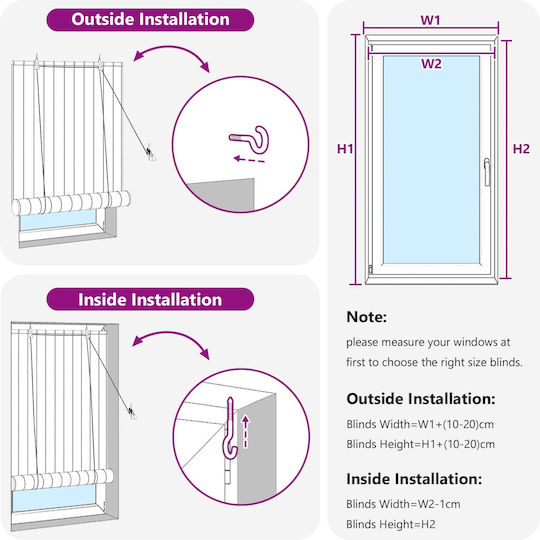 Outside Installation

Inside Installation

W1

W2

H1

H2

Note:

please measure your windows at first to choose the right size blinds.

Outside Installation:

Blinds Width=W1+(10-20)cm

Blinds Height=H1+(10-20)cm

Inside Installation:

Blinds Width=W2-1cm

Blinds Height=H2