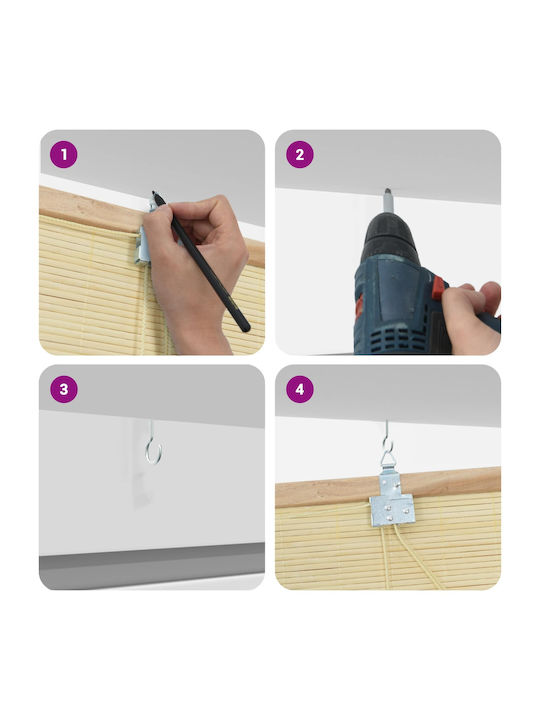 1

2

3

4